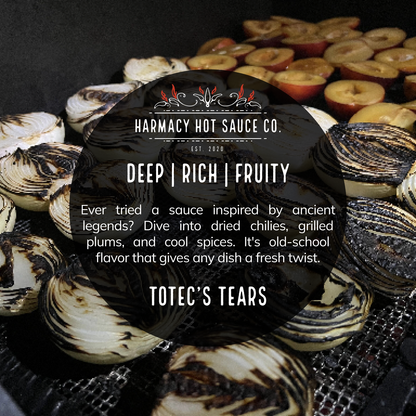 HARMACY HOT SAUCE CO.

EST. 2020

DEEP | RICH | FRUITY

Ever tried a sauce inspired by ancient legends? Dive into dried chilies, grilled plums, and cool spices. It's old-school flavor that gives any dish a fresh twist.

TOTEC'S TEARS